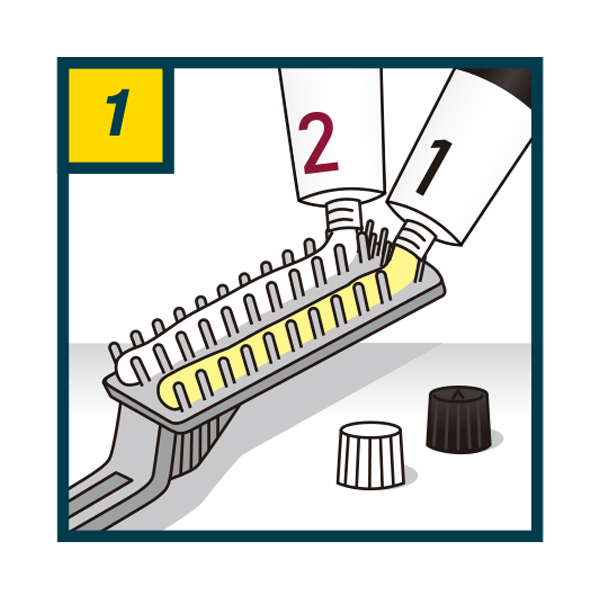 1

2

1